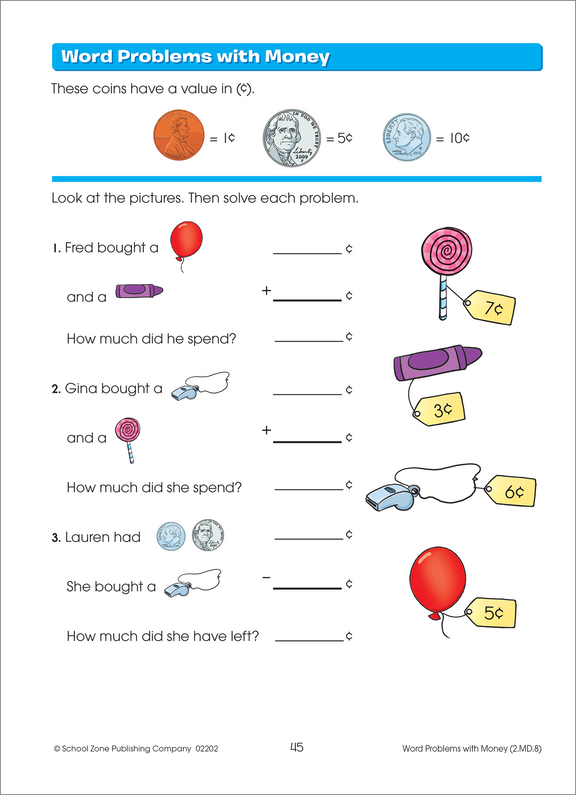 Word Problems with Money

These coins have a value in (¢).

= 1¢ = 5¢ = 10¢

Look at the pictures. Then solve each problem.

1. Fred bought a ________ ¢

and a + ________ ¢

How much did he spend? ________ ¢

2. Gina bought a ________ ¢

and a + ________ ¢

How much did she spend? ________ ¢

3. Lauren had ________ ¢

She bought a − ________ ¢

How much did she have left? ________ ¢

7¢

3¢

6¢

5¢

© School Zone Publishing Company 02202 45 Word Problems with Money (2.MD.8)