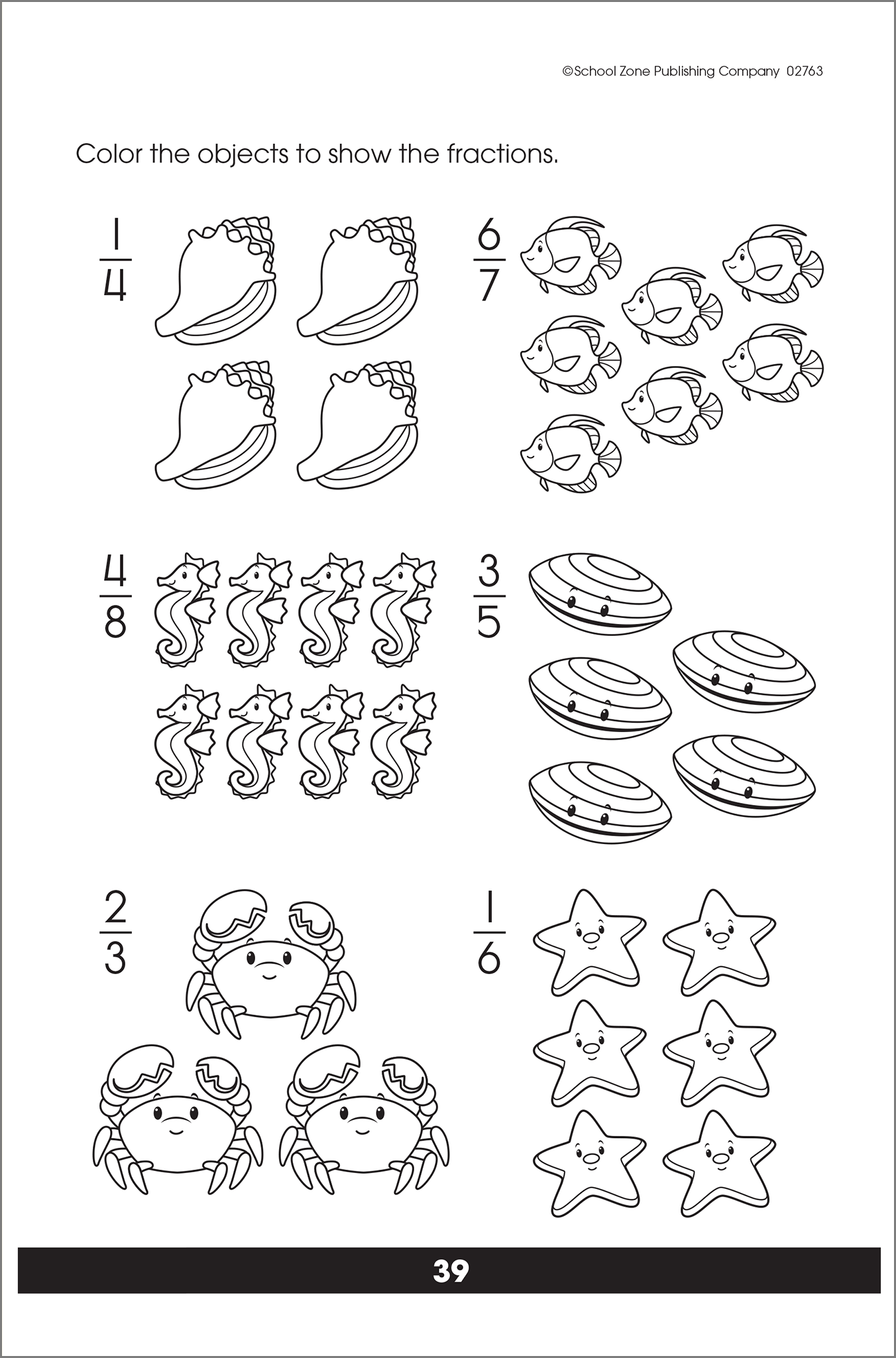 ©School Zone Publishing Company 02763

Color the objects to show the fractions.

$\frac{1}{4}$

$\frac{6}{7}$

$\frac{4}{8}$

$\frac{3}{5}$

$\frac{2}{3}$

$\frac{1}{6}$

39