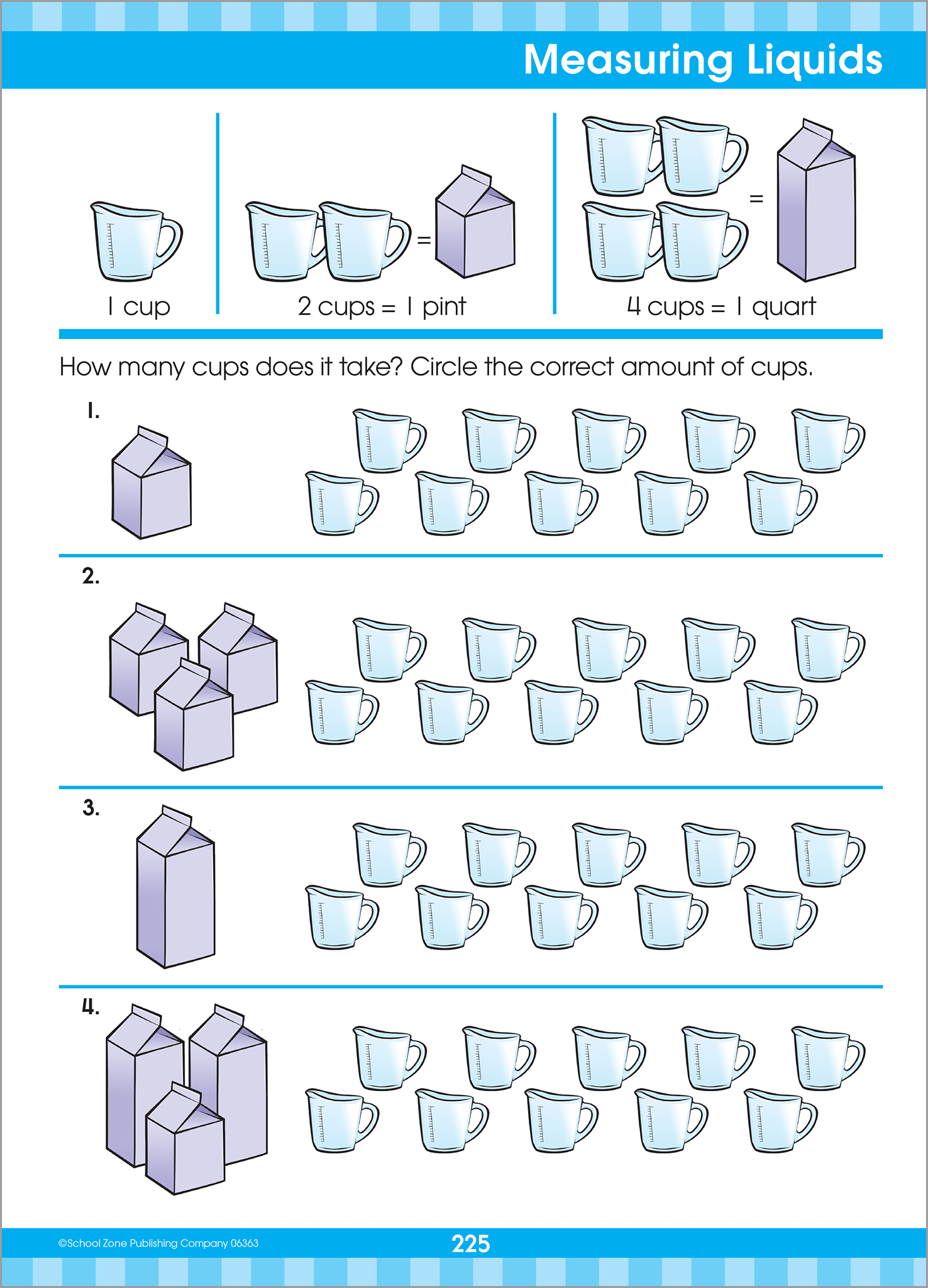 Measuring Liquids

1 cup

2 cups = 1 pint

4 cups = 1 quart

How many cups does it take? Circle the correct amount of cups.

1.

2.

3.

4.

©School Zone Publishing Company 06363

225